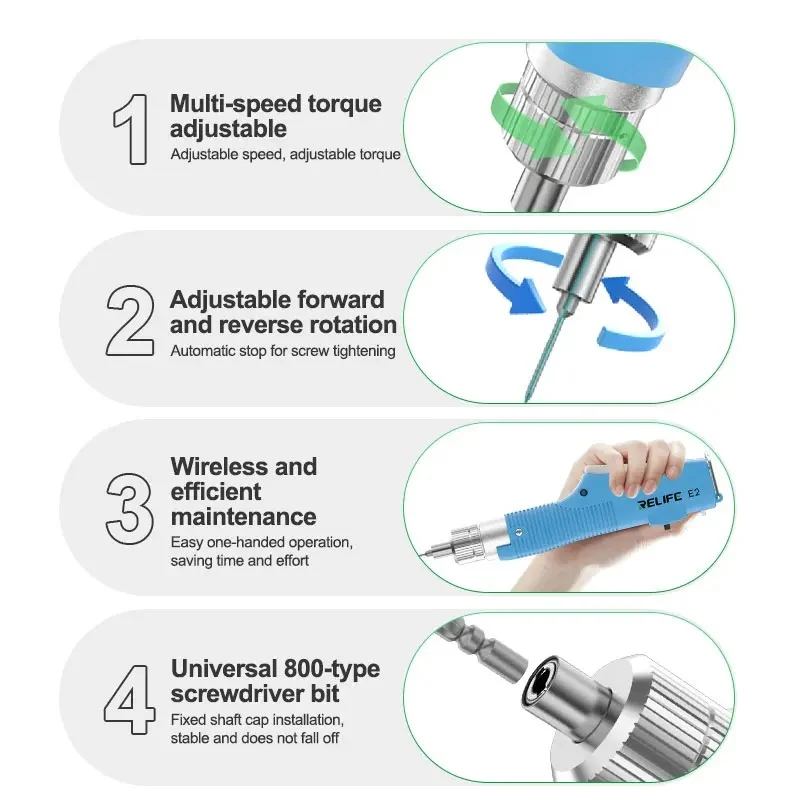 1
Multi-speed torque adjustable
Adjustable speed, adjustable torque

2
Adjustable forward and reverse rotation
Automatic stop for screw tightening

3
Wireless and efficient maintenance
Easy one-handed operation, saving time and effort

RELIFE E2

4
Universal 800-type screwdriver bit
Fixed shaft cap installation, stable and does not fall off